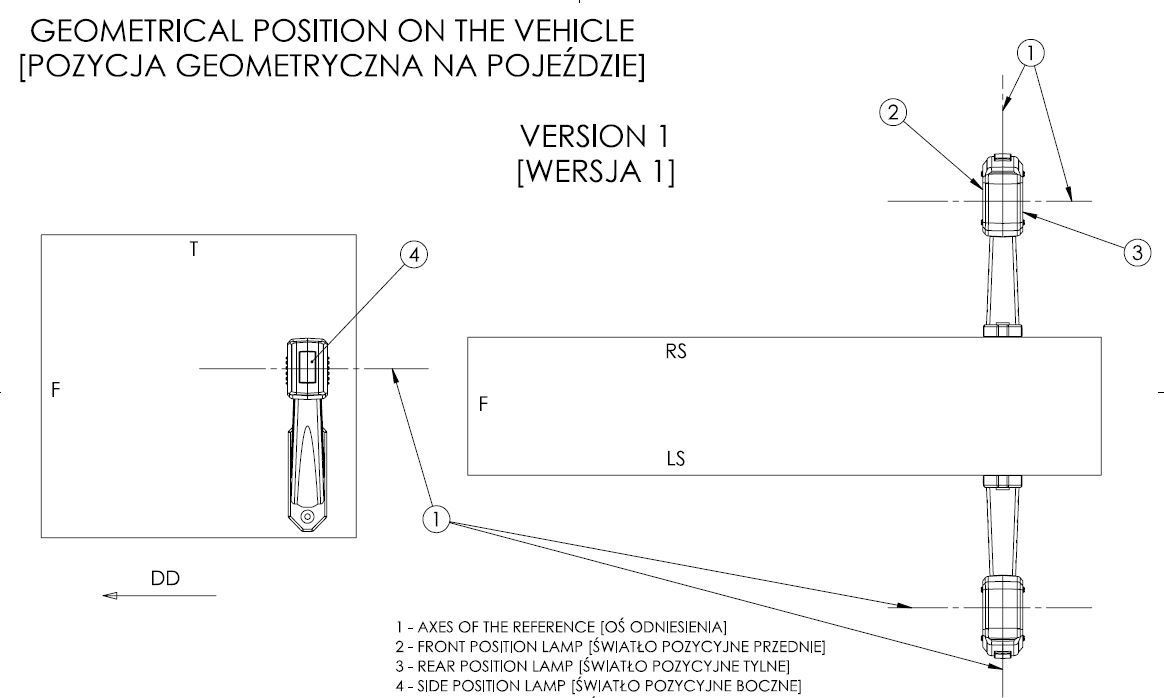 GEOMETRICAL POSITION ON THE VEHICLE
[POZYCJA GEOMETRYCZNA NA POJEŹDZIE]

VERSION 1
[WERSJA 1]

1

2

3

T

4

F

RS

F

LS

1

DD

1 - AXES OF THE REFERENCE [OŚ ODNIESIENIA]
2 - FRONT POSITION LAMP [ŚWIATŁO POZYCYJNE PRZEDNIE]
3 - REAR POSITION LAMP [ŚWIATŁO POZYCYJNE TYLNE]
4 - SIDE POSITION LAMP [ŚWIATŁO POZYCYJNE BOCZNE]